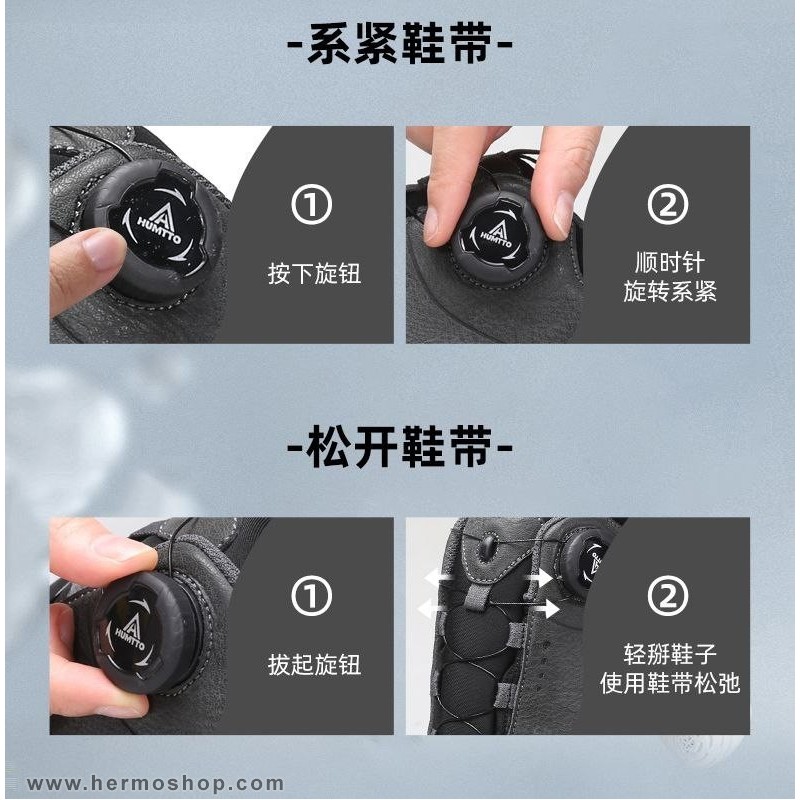 -系紧鞋带-

HUMTTO

①
按下旋钮

HUMTTO

②
顺时针
旋转系紧

-松开鞋带-

HUMTTO

①
拔起旋钮

②
轻掰鞋子
使用鞋带松弛

www.hermoshop.com