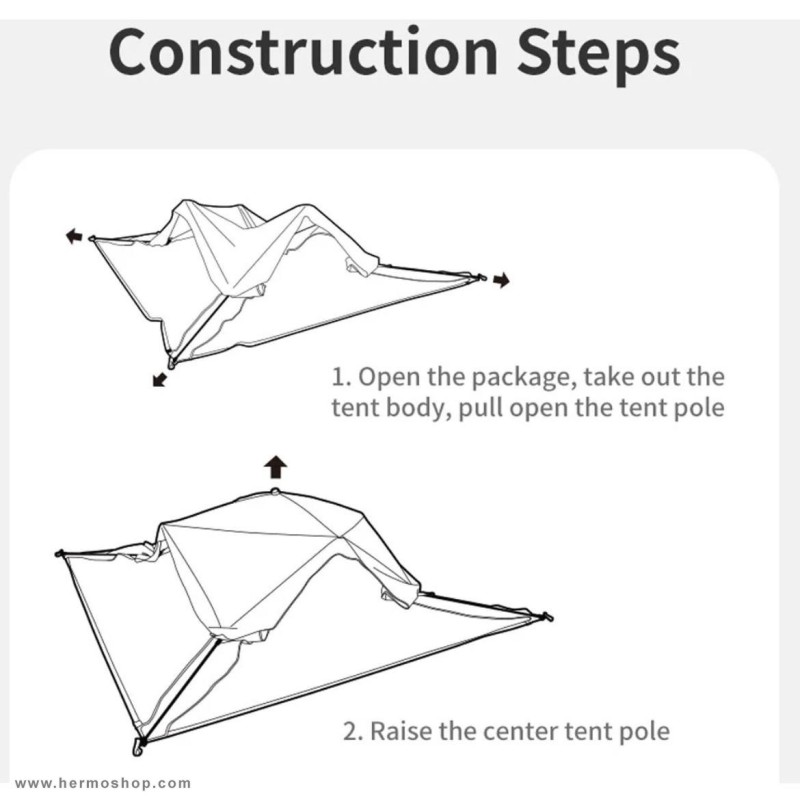 Construction Steps

1. Open the package, take out the tent body, pull open the tent pole

2. Raise the center tent pole

www.hermoshop.com