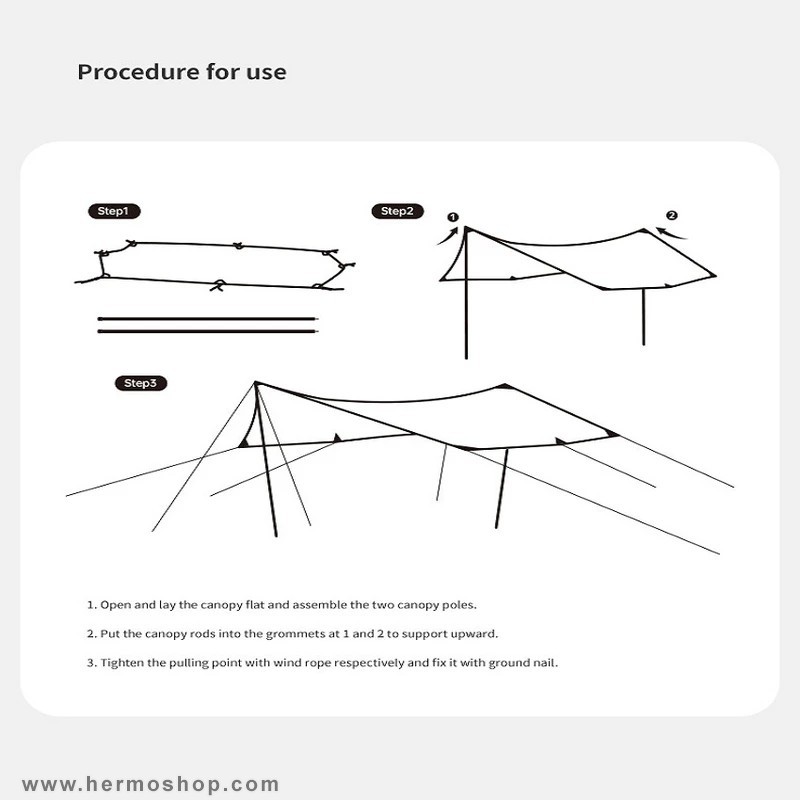 Procedure for use

Step1

Step2

1

2

Step3

1. Open and lay the canopy flat and assemble the two canopy poles.

2. Put the canopy rods into the grommets at 1 and 2 to support upward.

3. Tighten the pulling point with wind rope respectively and fix it with ground nail.

www.hermoshop.com