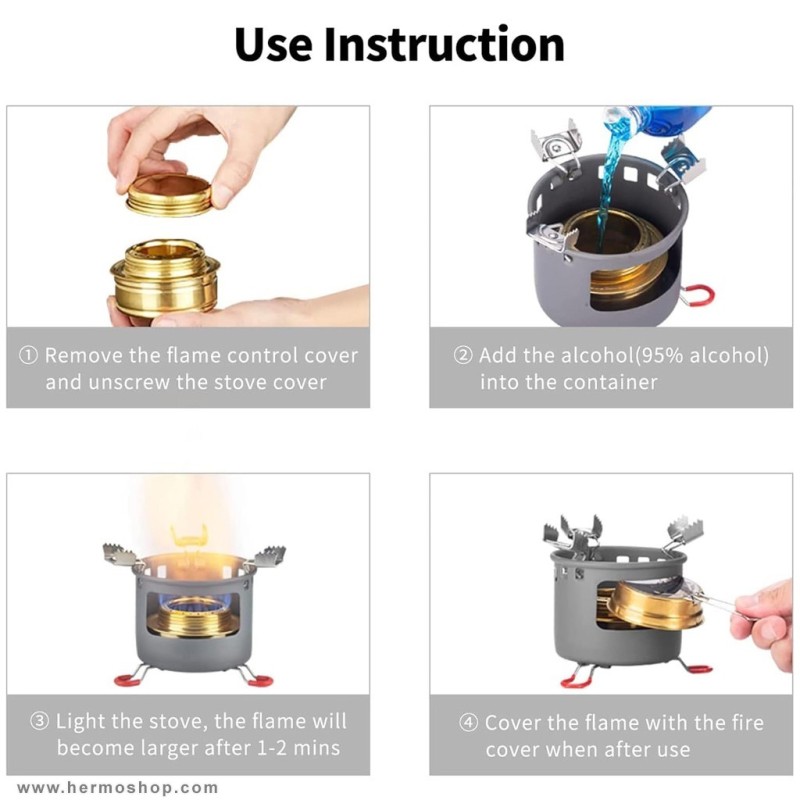 Use Instruction

① Remove the flame control cover and unscrew the stove cover

② Add the alcohol(95% alcohol) into the container

③ Light the stove, the flame will become larger after 1-2 mins

④ Cover the flame with the fire cover when after use

www.hermoshop.com