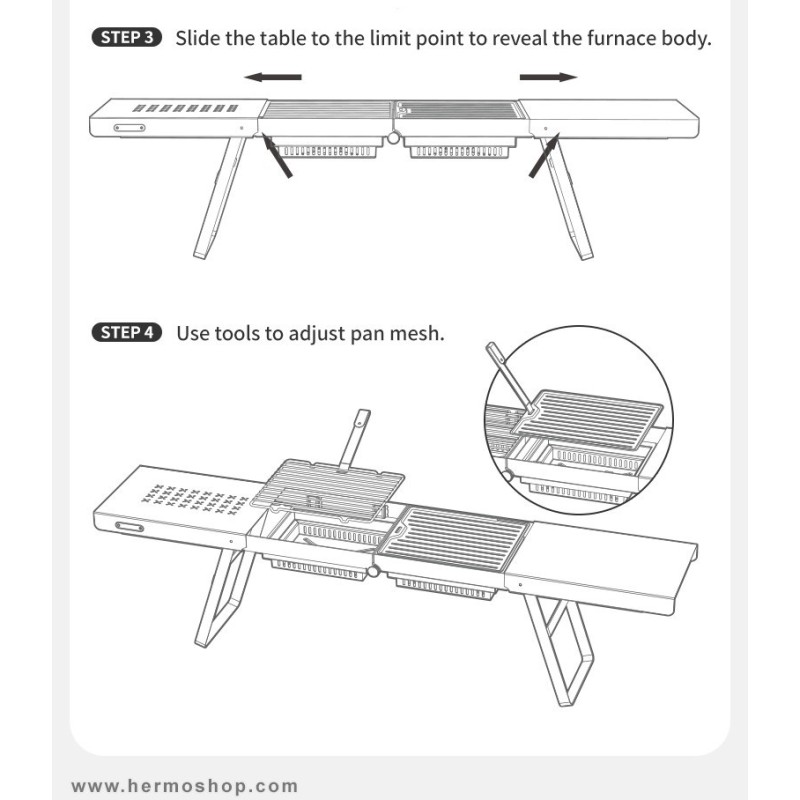 STEP 3 Slide the table to the limit point to reveal the furnace body.

STEP 4 Use tools to adjust pan mesh.

www.hermoshop.com