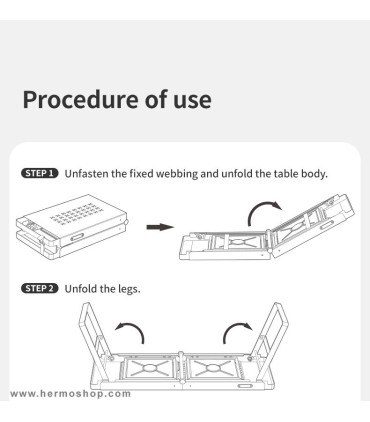 Procedure of use

STEP 1 Unfasten the fixed webbing and unfold the table body.

STEP 2 Unfold the legs.

www.hermoshop.com