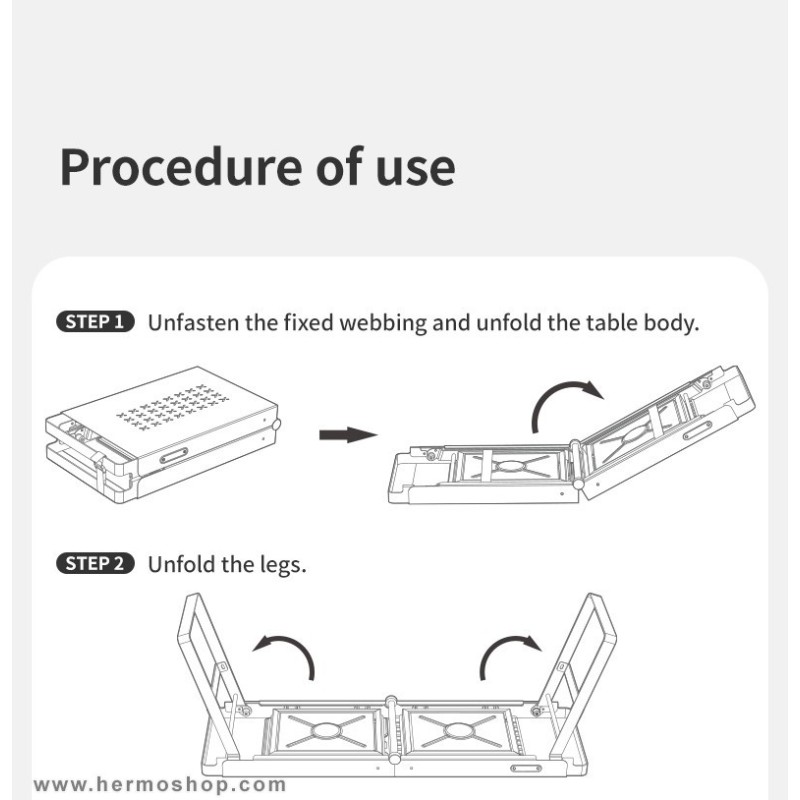 Procedure of use

STEP 1 Unfasten the fixed webbing and unfold the table body.

STEP 2 Unfold the legs.

www.hermoshop.com