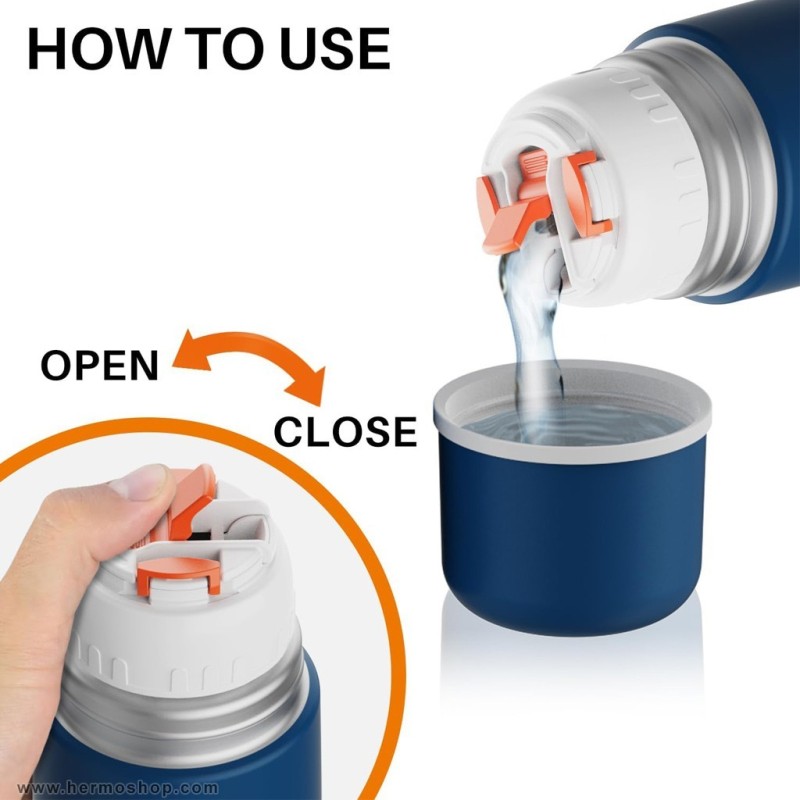 HOW TO USE

OPEN

CLOSE

www.hermoshop.com