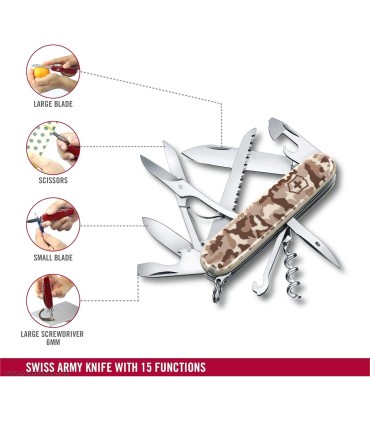 LARGE BLADE

SCISSORS

SMALL BLADE

LARGE SCREWDRIVER 6MM

SWISS ARMY KNIFE WITH 15 FUNCTIONS