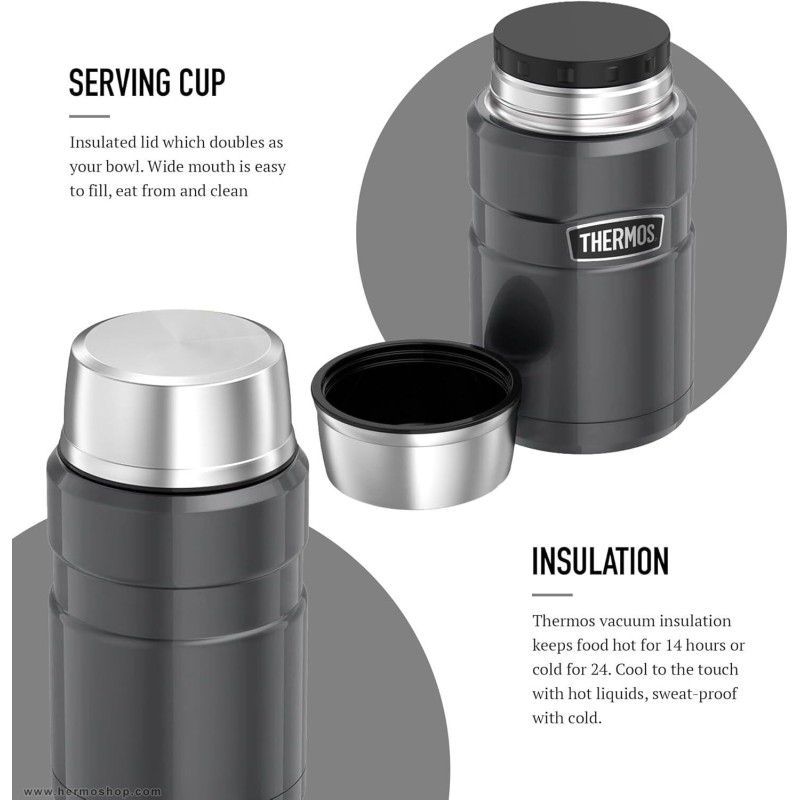 SERVING CUP

Insulated lid which doubles as your bowl. Wide mouth is easy to fill, eat from and clean

THERMOS

INSULATION

Thermos vacuum insulation keeps food hot for 14 hours or cold for 24. Cool to the touch with hot liquids, sweat-proof with cold.

www.hermoshop.com