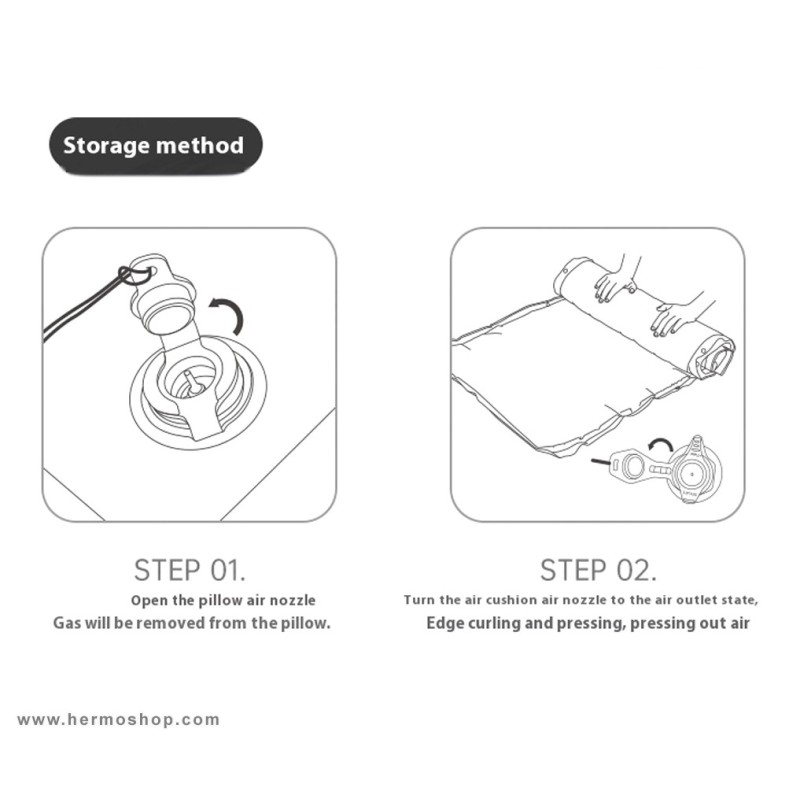 Storage method

STEP 01.

Open the pillow air nozzle
Gas will be removed from the pillow.

STEP 02.

Turn the air cushion air nozzle to the air outlet state,
Edge curling and pressing, pressing out air

www.hermoshop.com