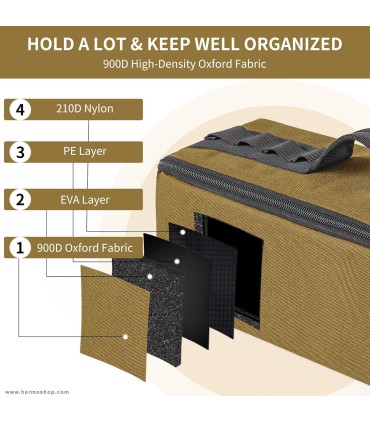 HOLD A LOT & KEEP WELL ORGANIZED
900D High-Density Oxford Fabric

4 210D Nylon

3 PE Layer

2 EVA Layer

1 900D Oxford Fabric

www.hermoshop.com