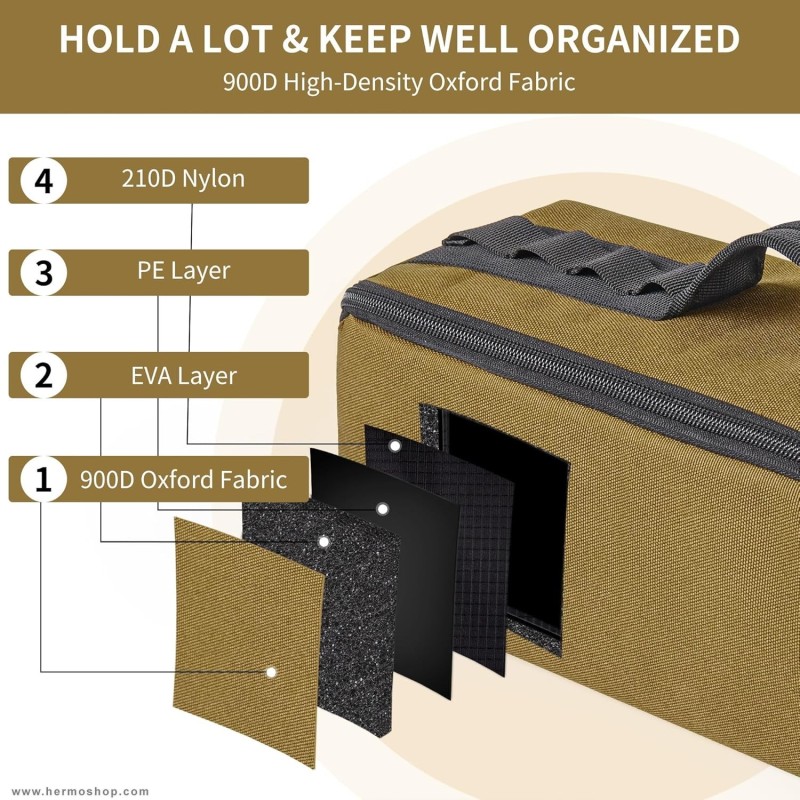 HOLD A LOT & KEEP WELL ORGANIZED

900D High-Density Oxford Fabric

4 210D Nylon

3 PE Layer

2 EVA Layer

1 900D Oxford Fabric

www.hermoshop.com