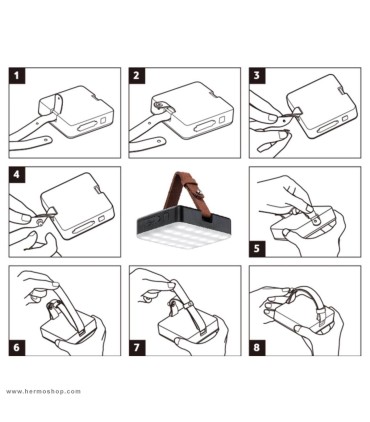 1

2

3

4

5

6

7

8

www.hermoshop.com