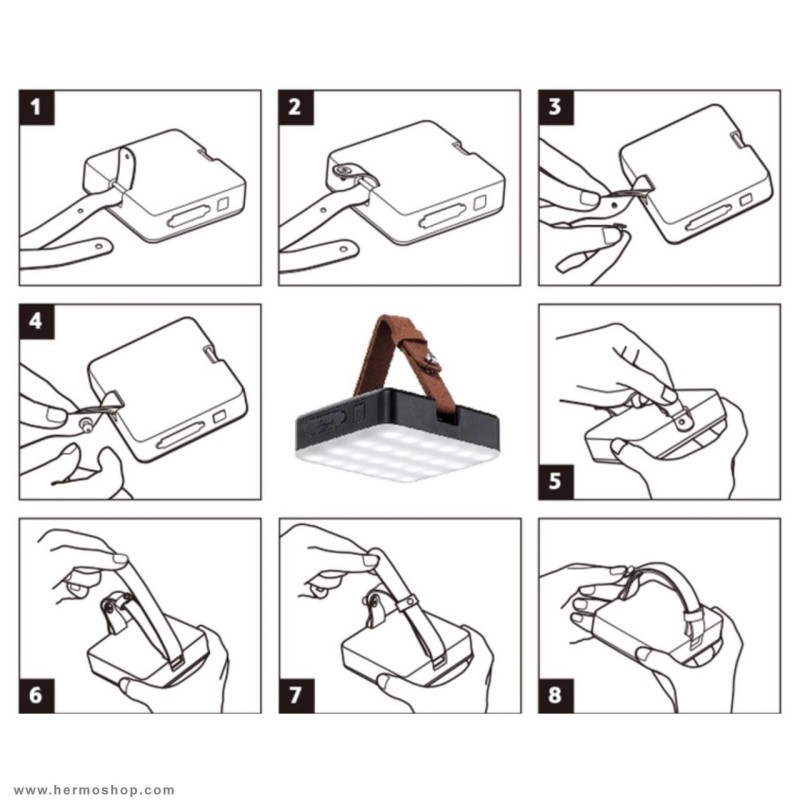 1

2

3

4

5

6

7

8

www.hermoshop.com