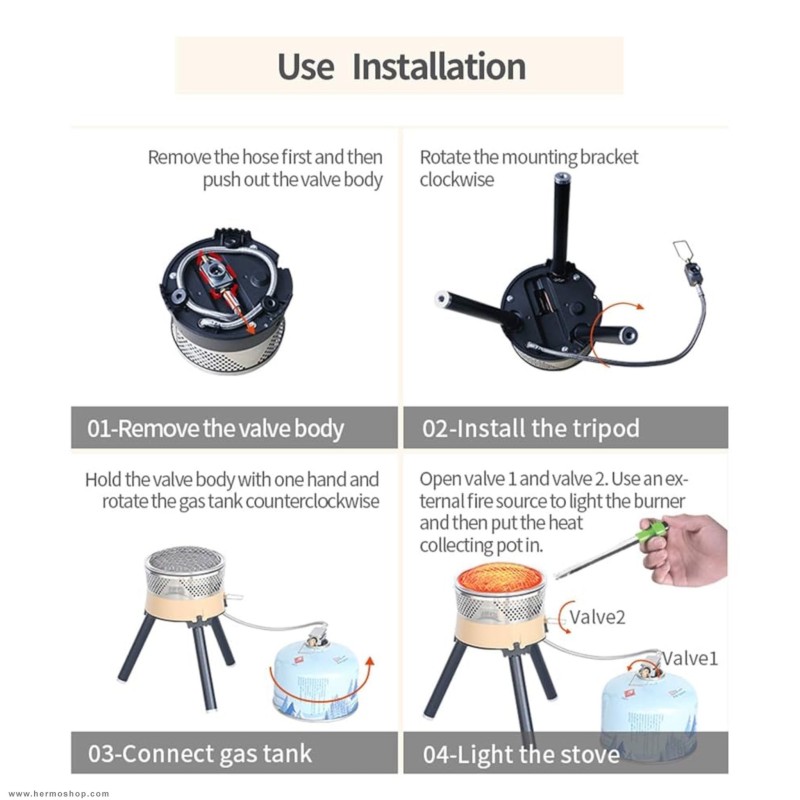 Use Installation

Remove the hose first and then push out the valve body

01-Remove the valve body

Rotate the mounting bracket clockwise

02-Install the tripod

Hold the valve body with one hand and rotate the gas tank counterclockwise

03-Connect gas tank

Open valve 1 and valve 2. Use an external fire source to light the burner and then put the heat collecting pot in.

Valve2

Valve1

04-Light the stove

www.hermoshop.com