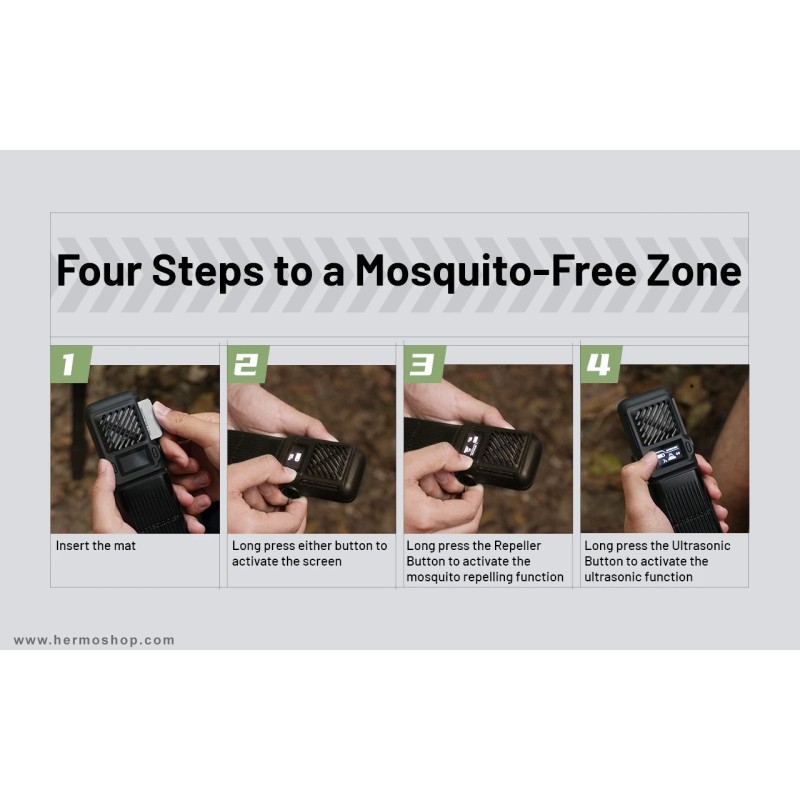 Four Steps to a Mosquito-Free Zone

1

Insert the mat

2

Long press either button to activate the screen

3

Long press the Repeller Button to activate the mosquito repelling function

4

Long press the Ultrasonic Button to activate the ultrasonic function

www.hermoshop.com