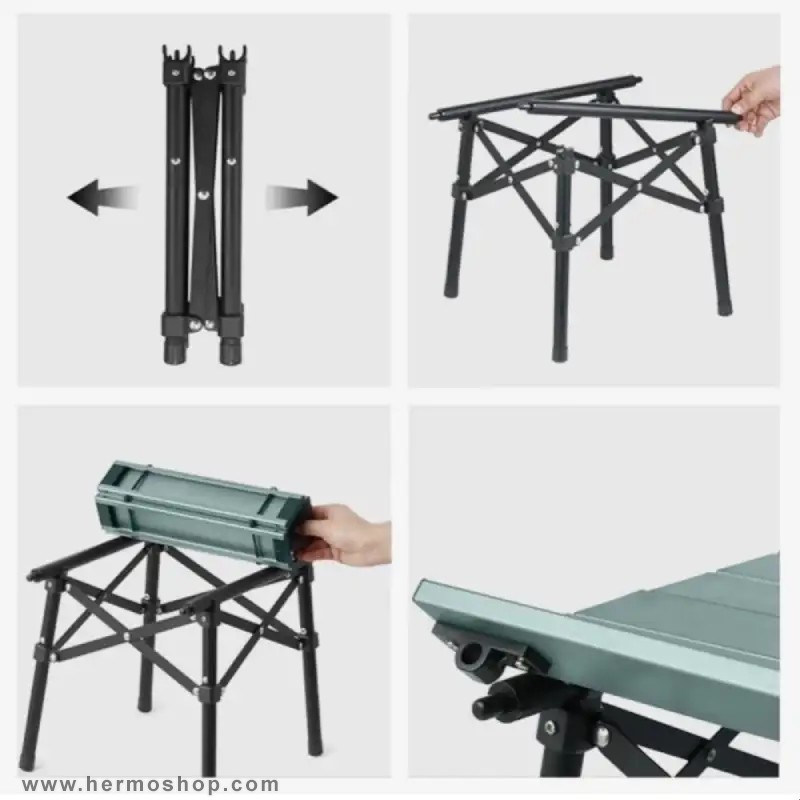 www.hermoshop.com